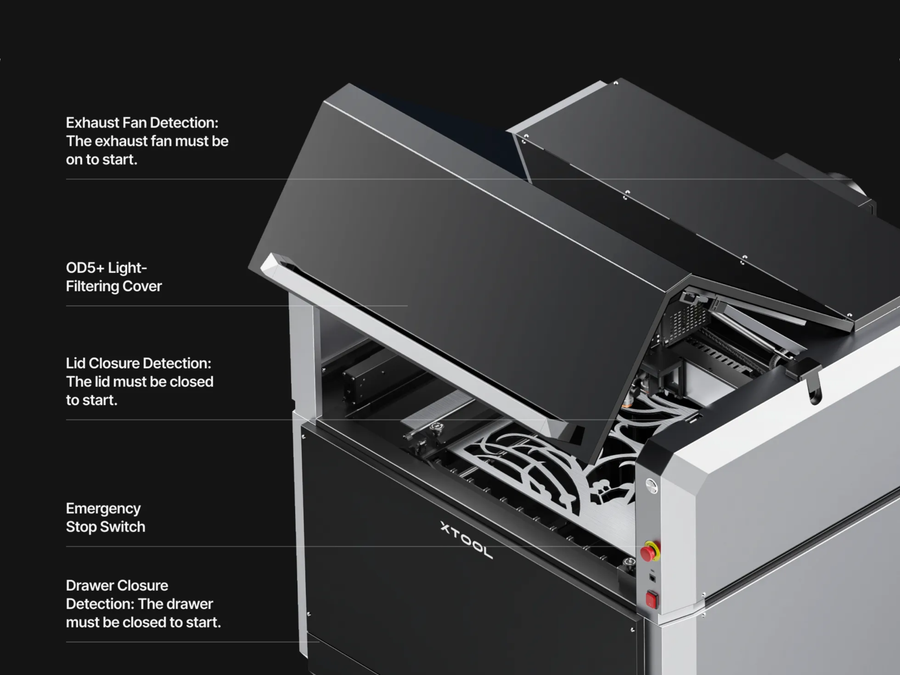 Exhaust Fan Detection: The exhaust fan must be on to start.

OD5+ Light-Filtering Cover

Lid Closure Detection: The lid must be closed to start.

Emergency Stop Switch

Drawer Closure Detection: The drawer must be closed to start.

XTOOL