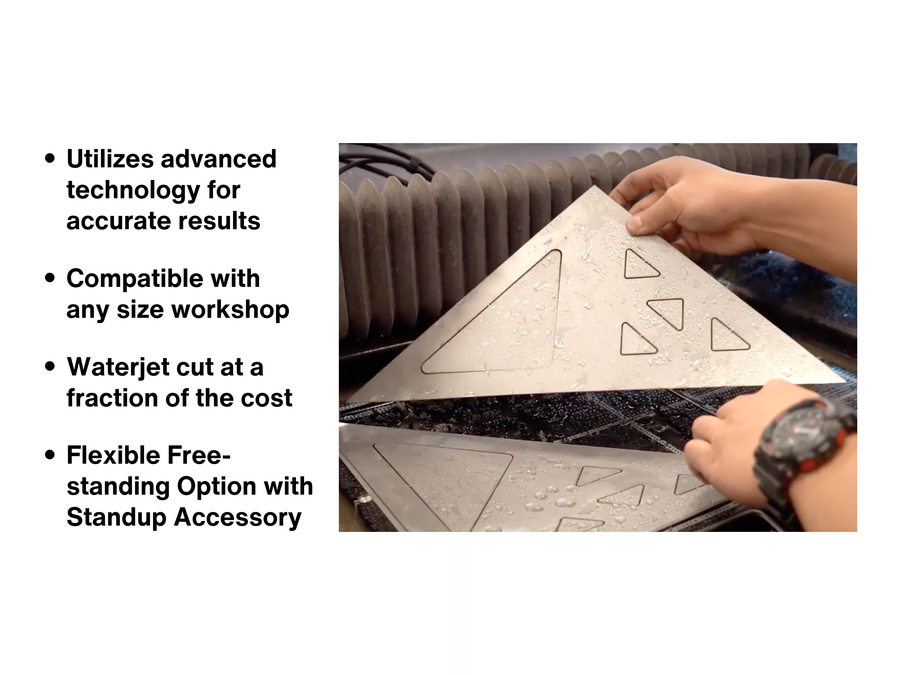 • Utilizes advanced technology for accurate results

• Compatible with any size workshop

• Waterjet cut at a fraction of the cost

• Flexible Free-standing Option with Standup Accessory